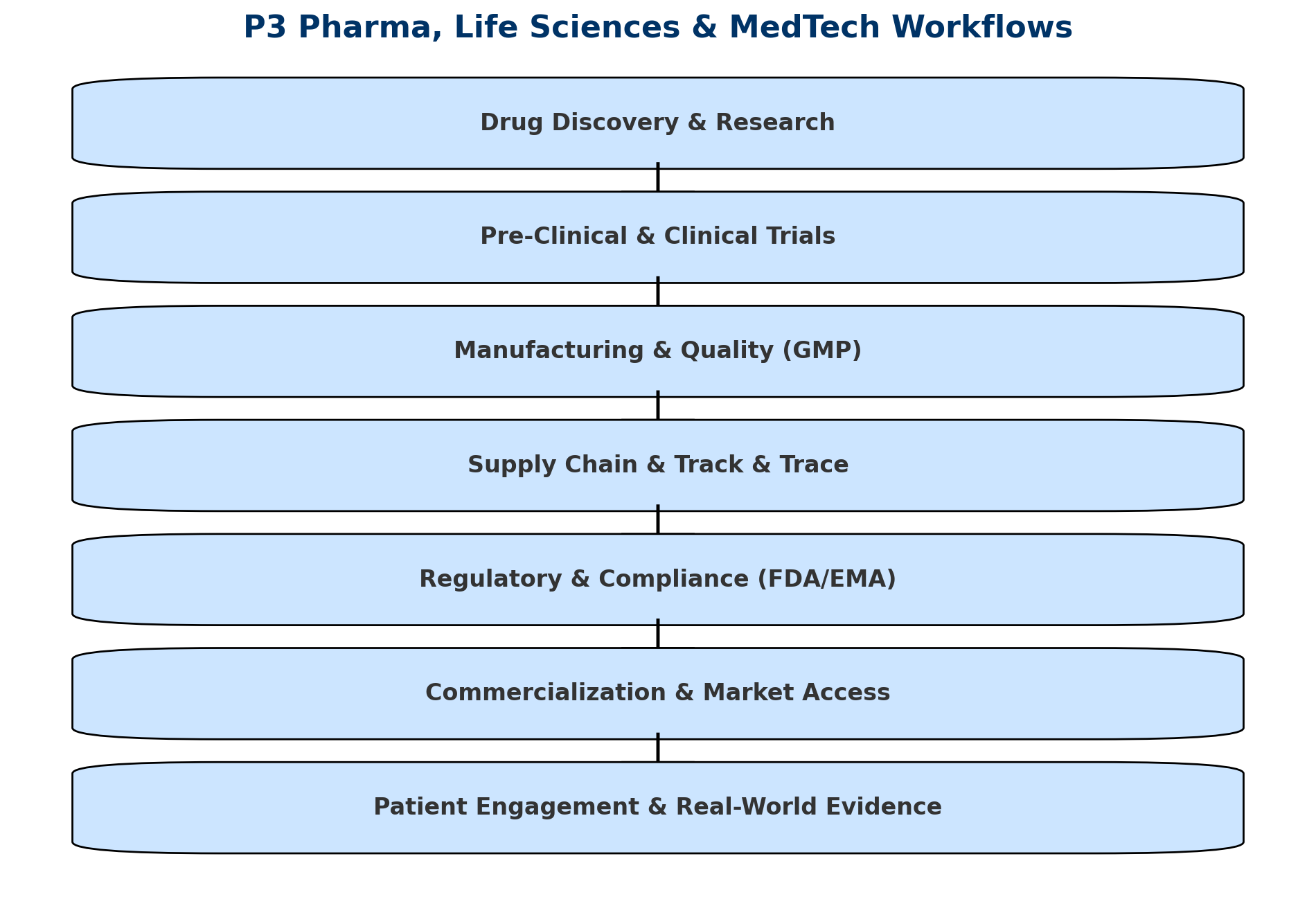 P3 Pharma, Life Sciences & MedTech Workflows

Drug Discovery & Research

Pre-Clinical & Clinical Trials

Manufacturing & Quality (GMP)

Supply Chain & Track & Trace

Regulatory & Compliance (FDA/EMA)

Commercialization & Market Access

Patient Engagement & Real-World Evidence